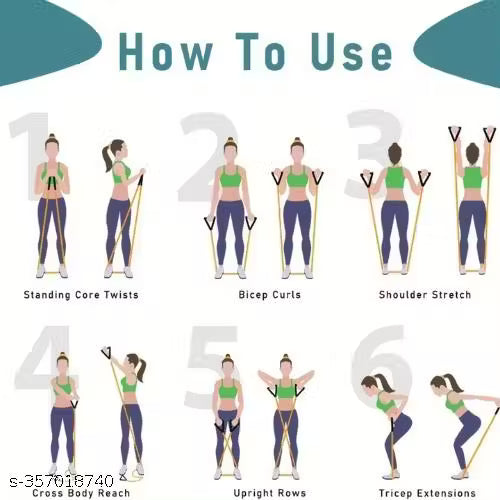 How To Use

1

Standing Core Twists

2

Bicep Curls

3

Shoulder Stretch

4

Cross Body Reach

5

Upright Rows

6

Tricep Extensions

s-357018740